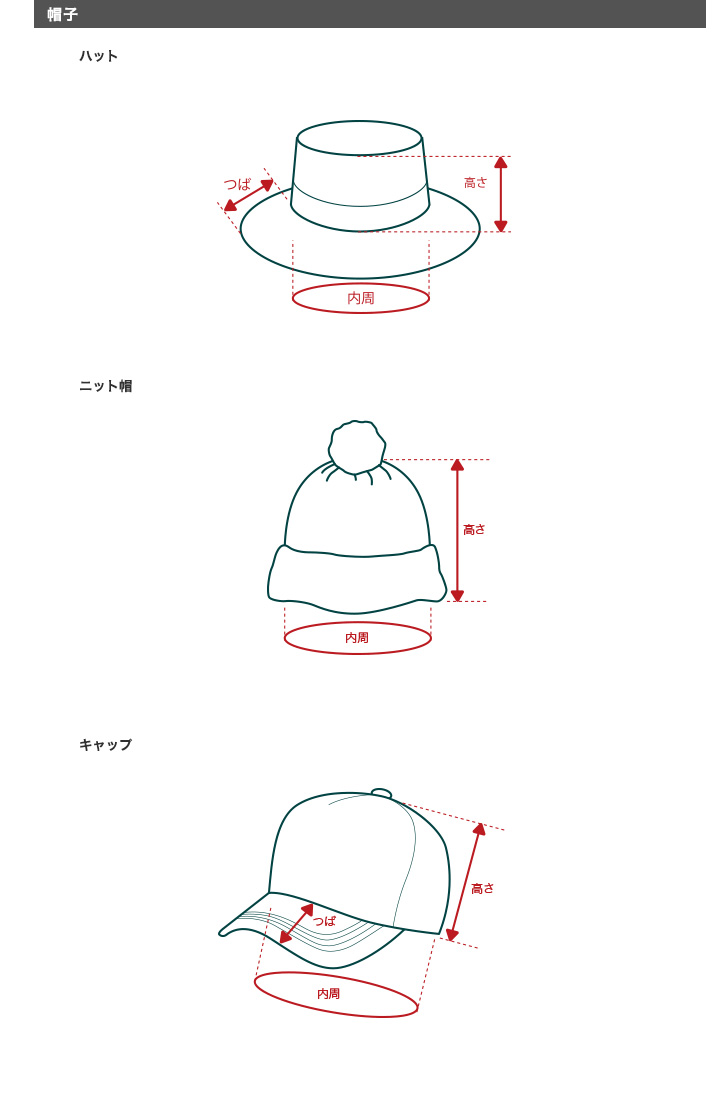 帽子

ハット

つば

高さ

内周

ニット帽

高さ

内周

キャップ

高さ

つば

内周