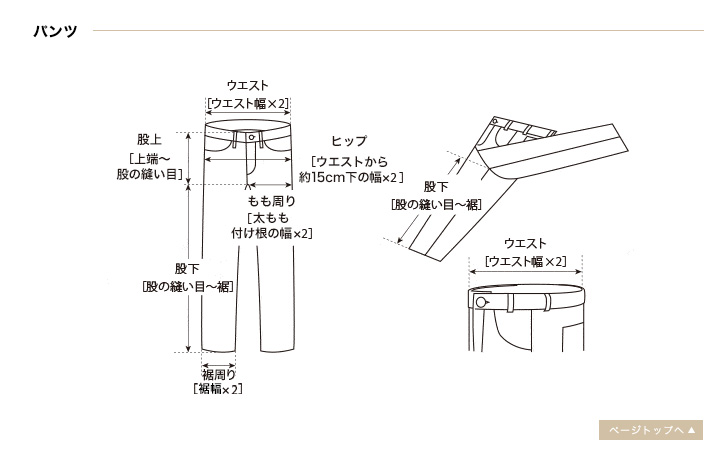 パンツ

ウエスト
[ウエスト幅×2]

股上
[上端〜股の縫い目]

ヒップ
[ウエストから約15cm下の幅×2]

もも周り
[太もも付け根の幅×2]

股下
[股の縫い目〜裾]

裾周り
[裾幅×2]

股下
[股の縫い目〜裾]

ウエスト
[ウエスト幅×2]

ページトップへ ▲