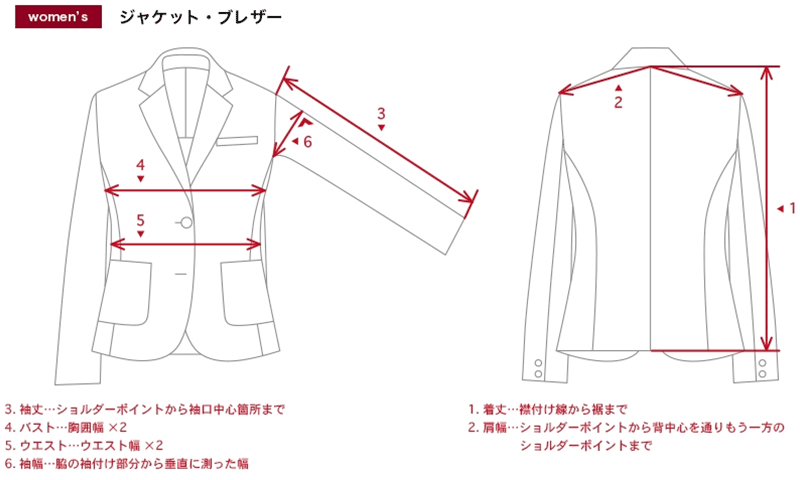 women's

ジャケット・ブレザー

3

6

4

5

2

1

3. 袖丈…ショルダーポイントから袖口中心箇所まで
4. バスト…胸囲幅 ×2
5. ウエスト…ウエスト幅 ×2
6. 袖幅…脇の袖付け部分から垂直に測った幅

1. 着丈…襟付け線から裾まで
2. 肩幅…ショルダーポイントから背中心を通りもう一方のショルダーポイントまで